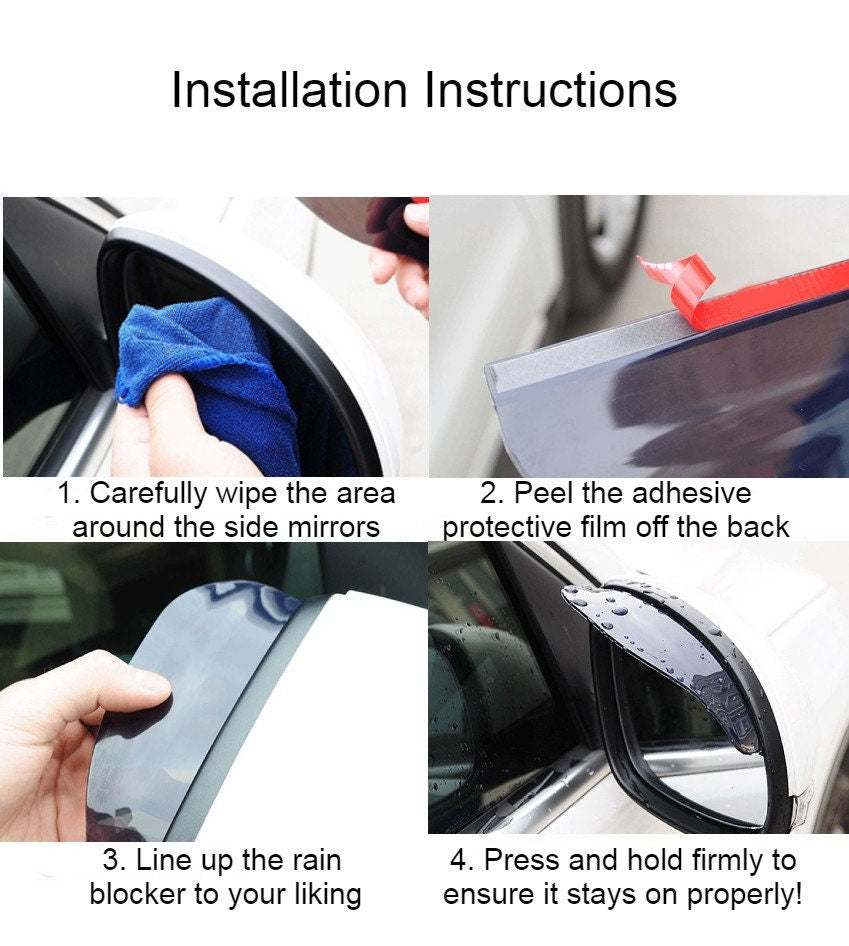 Installation Instructions

1. Carefully wipe the area around the side mirrors

2. Peel the adhesive protective film off the back

3. Line up the rain blocker to your liking

4. Press and hold firmly to ensure it stays on properly!