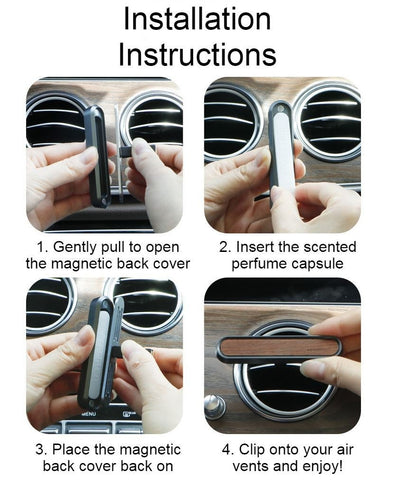 Installation Instructions

1. Gently pull to open the magnetic back cover

2. Insert the scented perfume capsule

MENU

3. Place the magnetic back cover back on

4. Clip onto your air vents and enjoy!